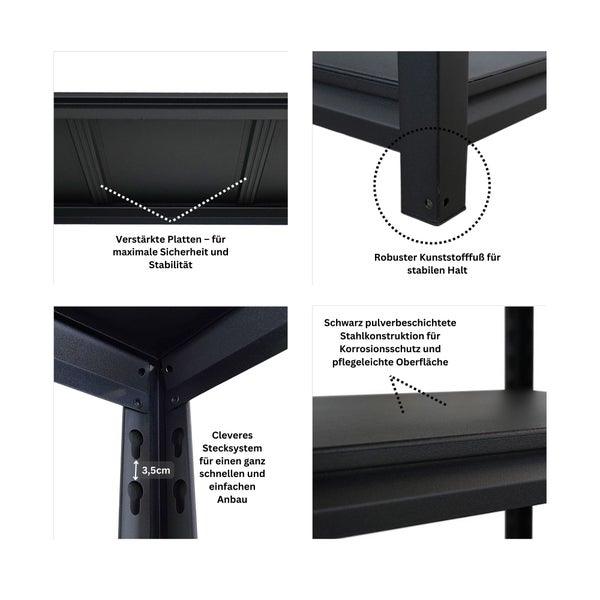 Verstärkte Platten – für maximale Sicherheit und Stabilität

Robuster Kunststofffuß für stabilen Halt

3,5cm

Cleveres Stecksystem für einen ganz schnellen und einfachen Anbau

Schwarz pulverbeschichtete Stahlkonstruktion für Korrosionsschutz und pflegeleichte Oberfläche