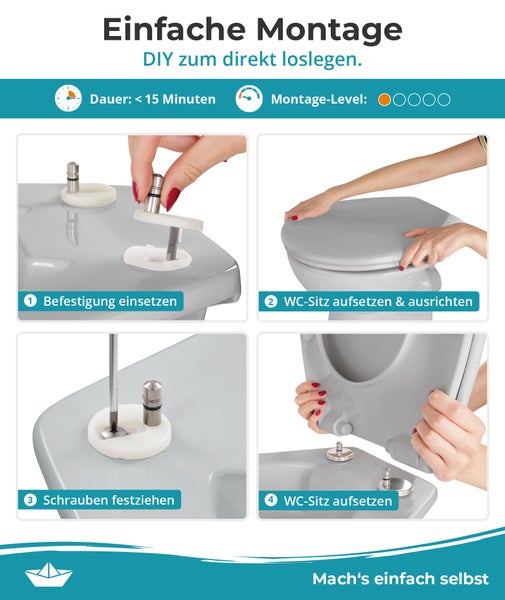 Einfache Montage
DIY zum direkt loslegen.

Dauer: < 15 Minuten

Montage-Level:

1 Befestigung einsetzen

2 WC-Sitz aufsetzen & ausrichten

3 Schrauben festziehen

4 WC-Sitz aufsetzen

Mach's einfach selbst