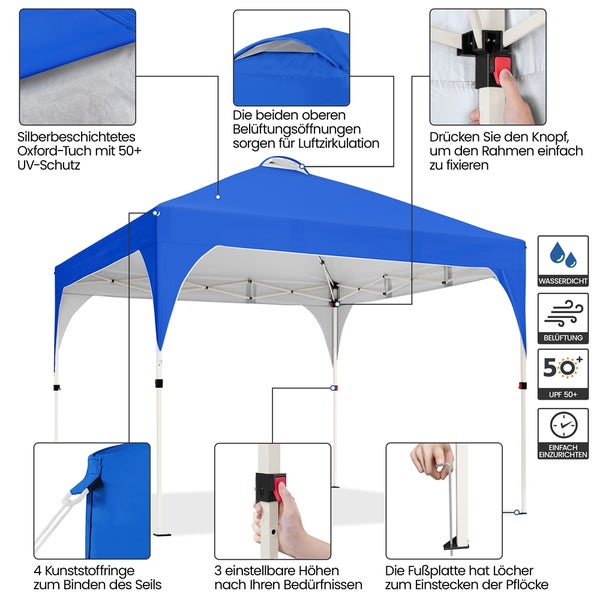 Silberbeschichtetes Oxford-Tuch mit 50+ UV-Schutz

Die beiden oberen Belüftungsöffnungen sorgen für Luftzirkulation

Drücken Sie den Knopf, um den Rahmen einfach zu fixieren

WASSERDICHT

BELÜFTUNG

50+

UPF 50+

EINFACH EINZURICHTEN

4 Kunststoffringe zum Binden des Seils

3 einstellbare Höhen nach Ihren Bedürfnissen

Die Fußplatte hat Löcher zum Einstecken der Pflöcke