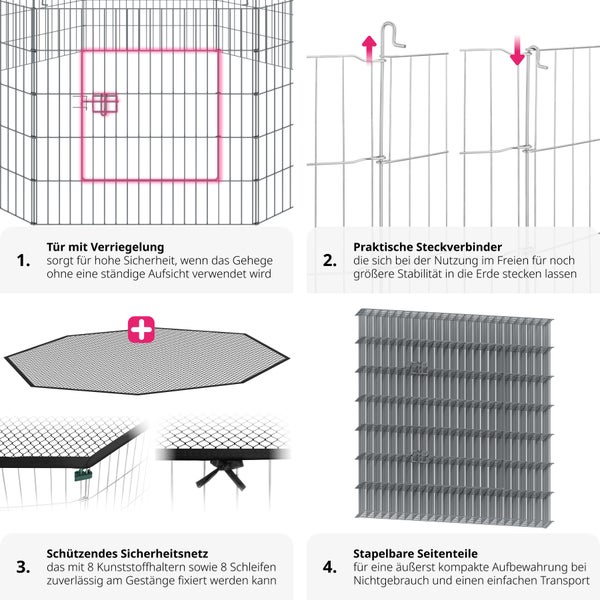 1.
Tür mit Verriegelung
sorgt für hohe Sicherheit, wenn das Gehege ohne eine ständige Aufsicht verwendet wird

2.
Praktische Steckverbinder
die sich bei der Nutzung im Freien für noch größere Stabilität in die Erde stecken lassen

3.
Schützendes Sicherheitsnetz
das mit 8 Kunststoffhaltern sowie 8 Schleifen zuverlässig am Gestänge fixiert werden kann

4.
Stapelbare Seitenteile
für eine äußerst kompakte Aufbewahrung bei Nichtgebrauch und einen einfachen Transport