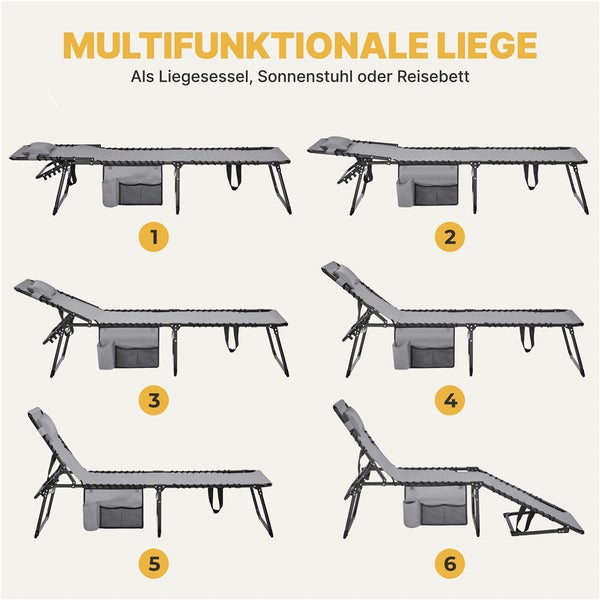 MULTIFUNKTIONALE LIEGE
Als Liegesessel, Sonnenstuhl oder Reisebett

1

2

3

4

5

6