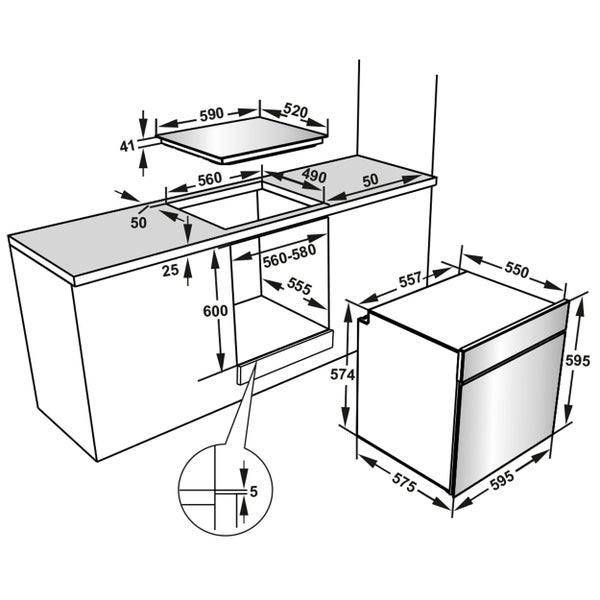 590
520
41
560
490
50
50
25
560-580
555
600
557
550
574
595
575
595
5