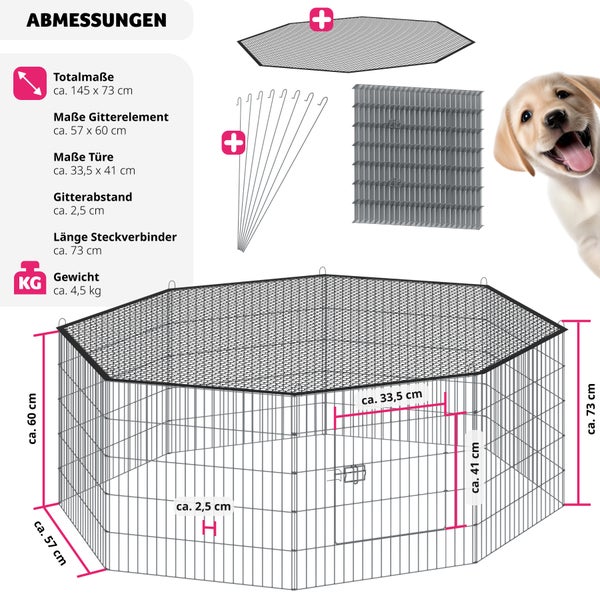 ABMESSUNGEN

Totalmaße
ca. 145 x 73 cm

Maße Gitterelement
ca. 57 x 60 cm

Maße Türe
ca. 33,5 x 41 cm

Gitterabstand
ca. 2,5 cm

Länge Steckverbinder
ca. 73 cm

KG Gewicht
ca. 4,5 kg

ca. 60 cm

ca. 57 cm

ca. 2,5 cm

ca. 33,5 cm

ca. 41 cm

ca. 73 cm