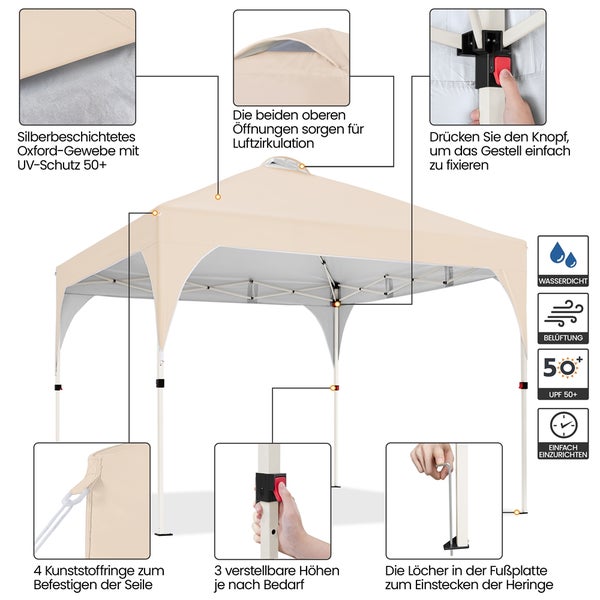 Silberbeschichtetes Oxford-Gewebe mit UV-Schutz 50+

Die beiden oberen Öffnungen sorgen für Luftzirkulation

Drücken Sie den Knopf, um das Gestell einfach zu fixieren

WASSERDICHT

BELÜFTUNG

50+

UPF 50+

EINFACH EINZURICHTEN

4 Kunststoffringe zum Befestigen der Seile

3 verstellbare Höhen je nach Bedarf

Die Löcher in der Fußplatte zum Einstecken der Heringe