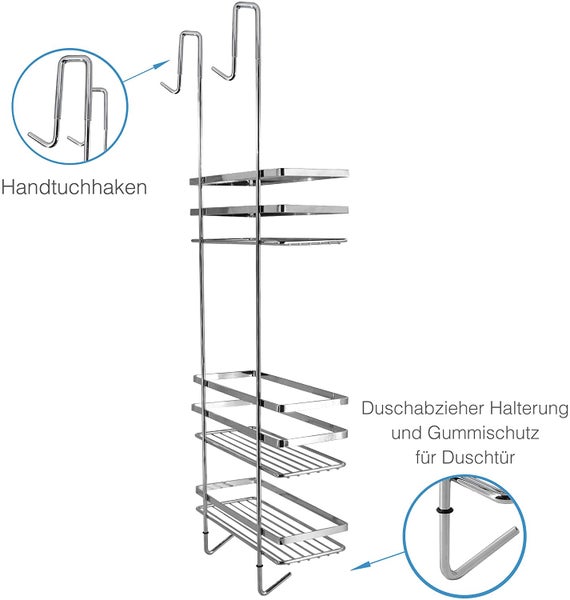 Handtuchhaken

Duschabzieher Halterung und Gummischutz für Duschtür