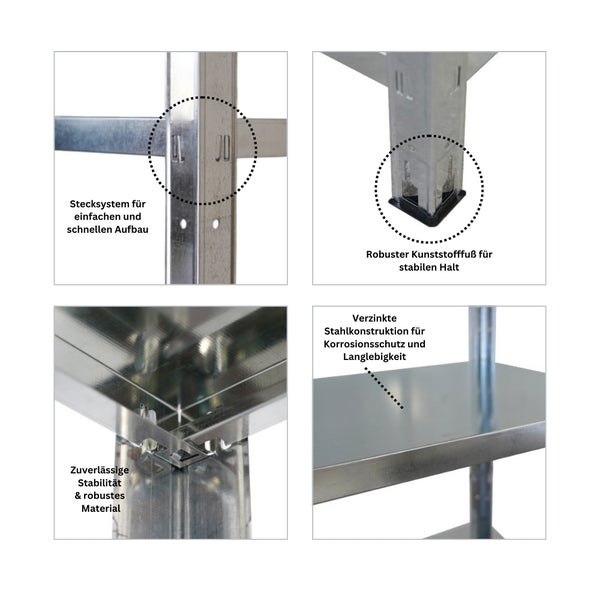 Stecksystem für einfachen und schnellen Aufbau

Robuster Kunststofffuß für stabilen Halt

Zuverlässige Stabilität & robustes Material

Verzinkte Stahlkonstruktion für Korrosionsschutz und Langlebigkeit