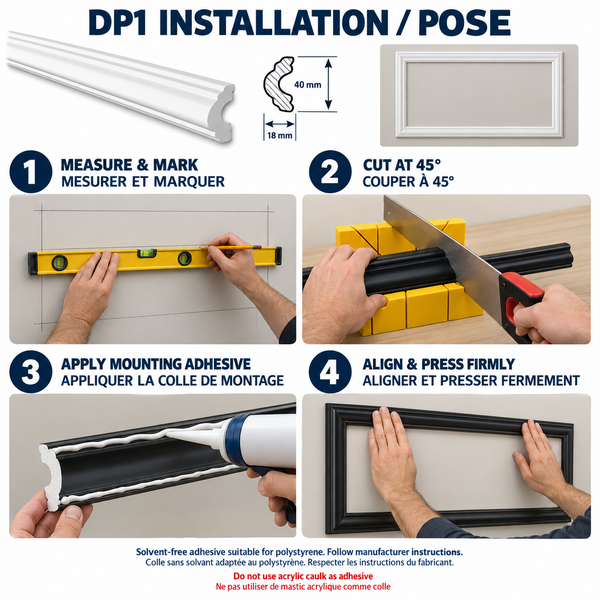 DP1 INSTALLATION / POSE

40 mm

18 mm

1 MEASURE & MARK
MESURER ET MARQUER

2 CUT AT 45°
COUPER À 45°

3 APPLY MOUNTING ADHESIVE
APPLIQUER LA COLLE DE MONTAGE

4 ALIGN & PRESS FIRMLY
ALIGNER ET PRESSER FERMEMENT

Solvent-free adhesive suitable for polystyrene. Follow manufacturer instructions.
Colle sans solvant adaptée au polystyrène. Respecter les instructions du fabricant.

Do not use acrylic caulk as adhesive
Ne pas utiliser de mastic acrylique comme colle