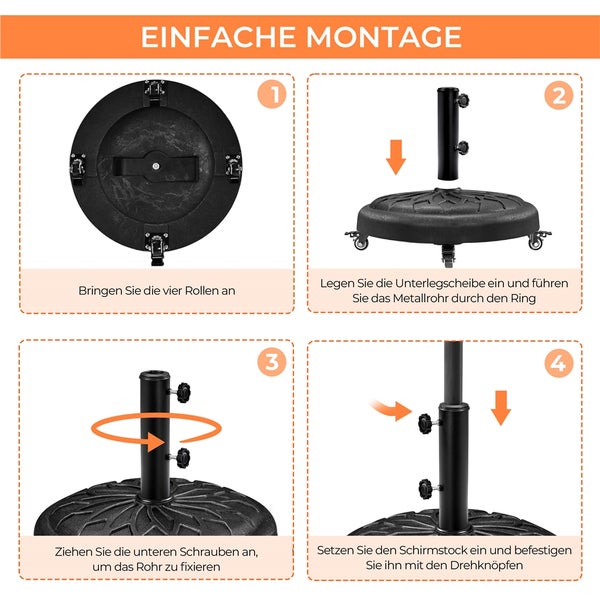 EINFACHE MONTAGE

1

Bringen Sie die vier Rollen an

2

Legen Sie die Unterlegscheibe ein und führen Sie das Metallrohr durch den Ring

3

Ziehen Sie die unteren Schrauben an, um das Rohr zu fixieren

4

Setzen Sie den Schirmstock ein und befestigen Sie ihn mit den Drehknöpfen