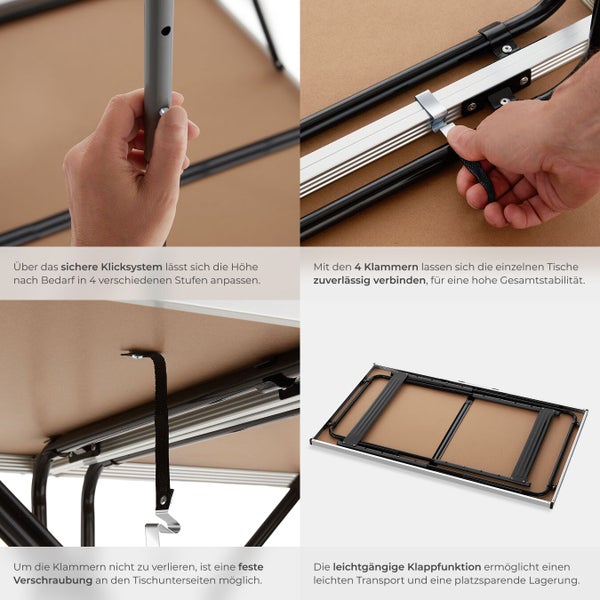 Über das sichere Klicksystem lässt sich die Höhe nach Bedarf in 4 verschiedenen Stufen anpassen.

Mit den 4 Klammern lassen sich die einzelnen Tische zuverlässig verbinden, für eine hohe Gesamtstabilität.

Um die Klammern nicht zu verlieren, ist eine feste Verschraubung an den Tischunterseiten möglich.

Die leichtgängige Klappfunktion ermöglicht einen leichten Transport und eine platzsparende Lagerung.