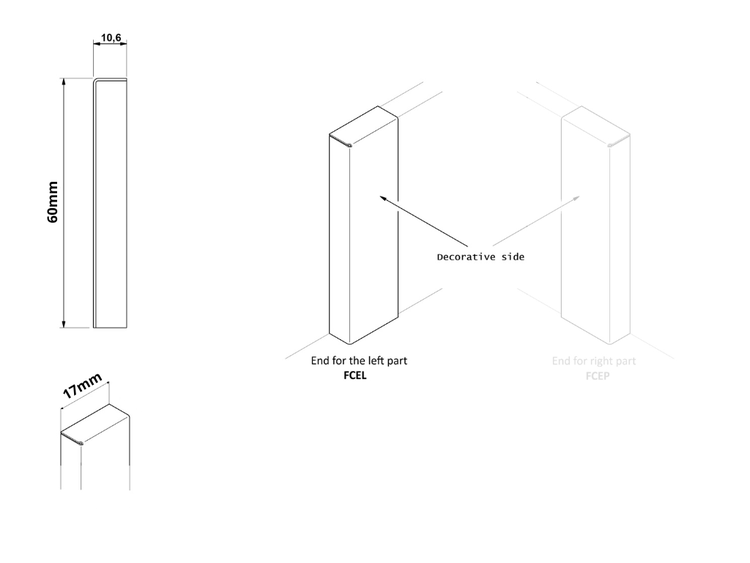 10,6

60mm

17mm

Decorative side

End for the left part
FCEL

End for right part
FCEP