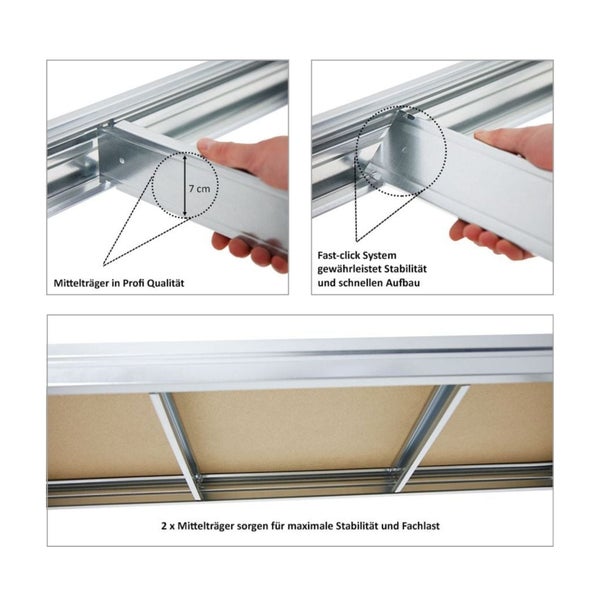 7 cm

Mittelträger in Profi Qualität

Fast-click System
gewährleistet Stabilität
und schnellen Aufbau

2 x Mittelträger sorgen für maximale Stabilität und Fachlast