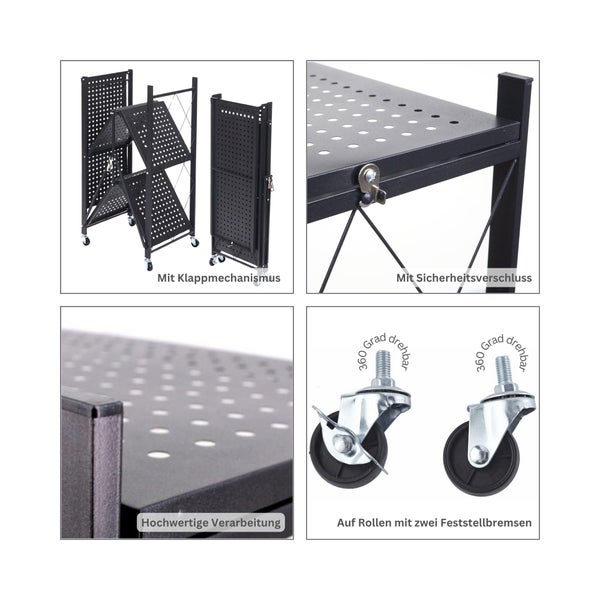 Mit Klappmechanismus

Mit Sicherheitsverschluss

Hochwertige Verarbeitung

360 Grad drehbar

360 Grad drehbar

Auf Rollen mit zwei Feststellbremsen