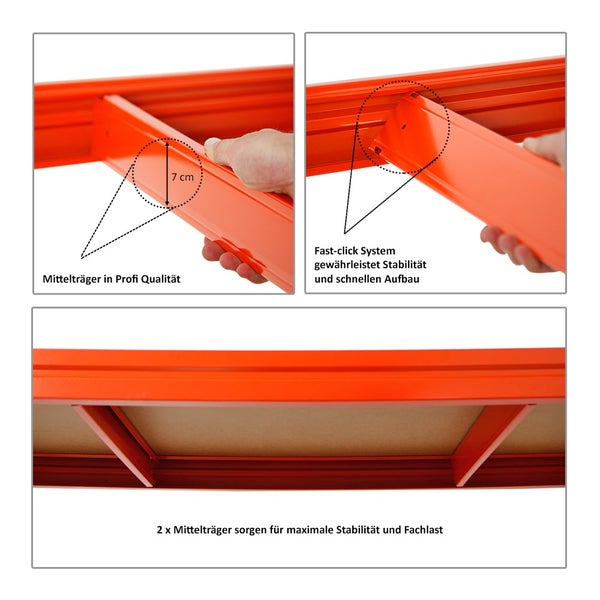 7 cm

Mittelträger in Profi Qualität

Fast-click System gewährleistet Stabilität und schnellen Aufbau

2 x Mittelträger sorgen für maximale Stabilität und Fachlast