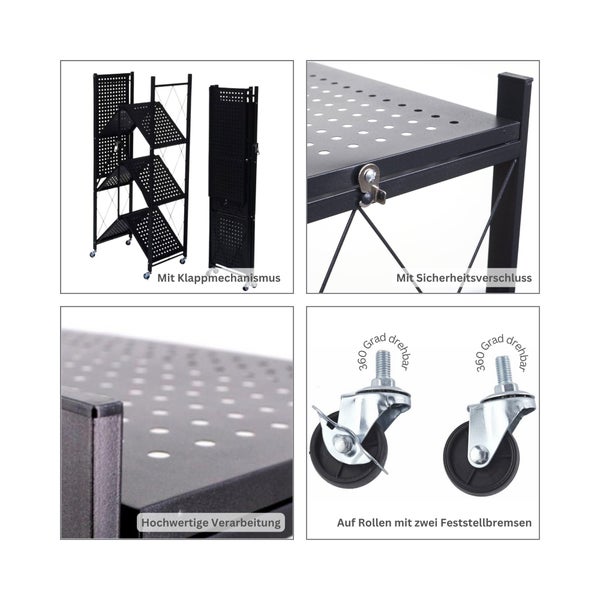 Mit Klappmechanismus

Mit Sicherheitsverschluss

Hochwertige Verarbeitung

360 Grad drehbar

360 Grad drehbar

Auf Rollen mit zwei Feststellbremsen