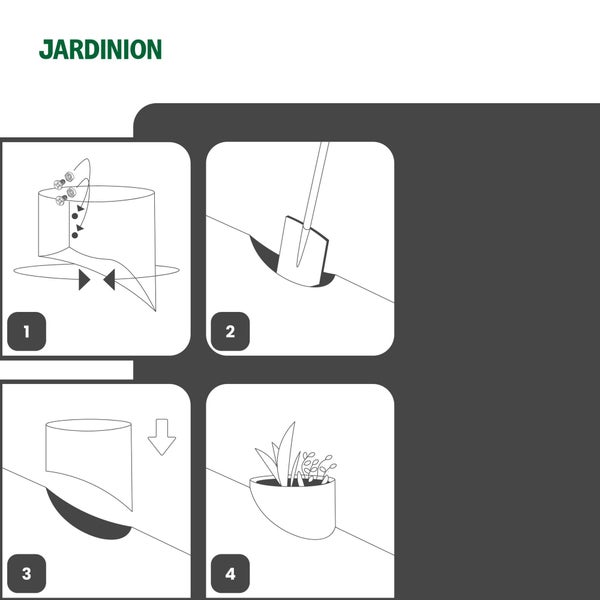 JARDINION

1

2

3

4