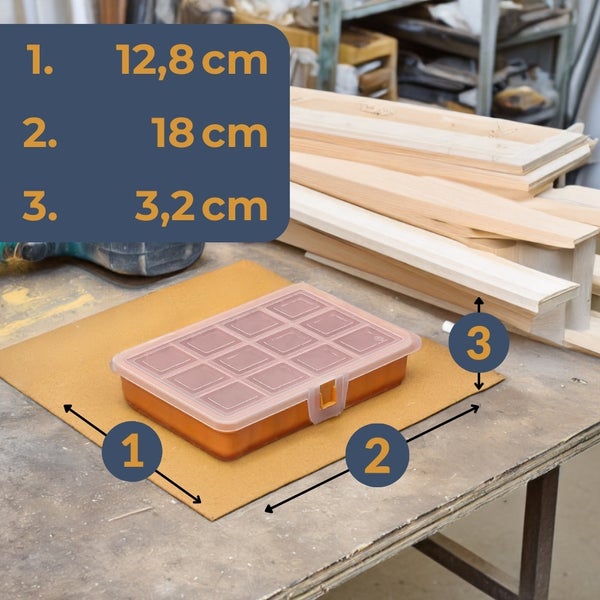 1. 12,8 cm
2. 18 cm
3. 3,2 cm

3

1

2