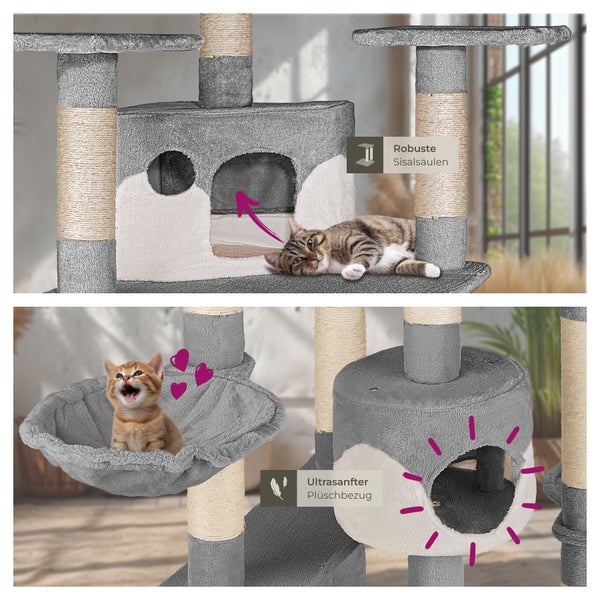 Robuste
Sisalsäulen

Ultrasanfter
Plüschbezug