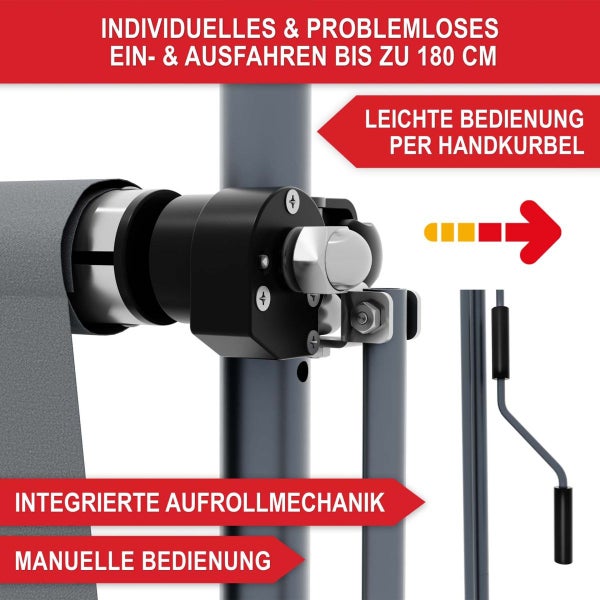 INDIVIDUELLES & PROBLEMLOSES
EIN- & AUSFAHREN BIS ZU 180 CM

LEICHTE BEDIENUNG
PER HANDKURBEL

INTEGRIERTE AUFROLLMECHANIK

MANUELLE BEDIENUNG