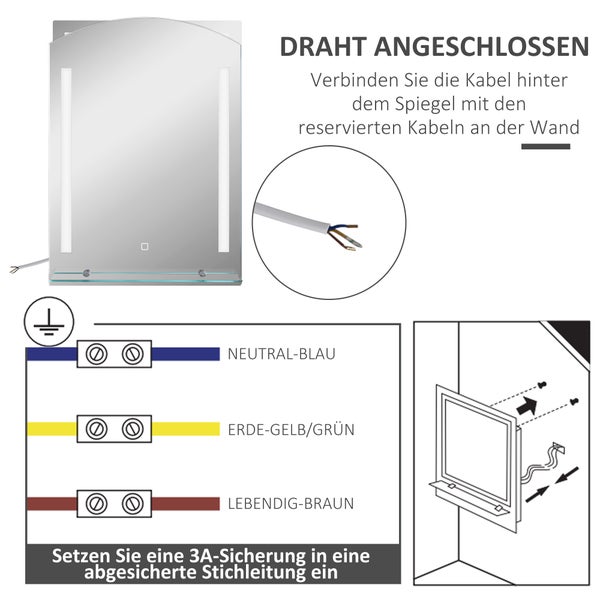 DRAHT ANGESCHLOSSEN

Verbinden Sie die Kabel hinter dem Spiegel mit den reservierten Kabeln an der Wand

NEUTRAL-BLAU

ERDE-GELB/GRÜN

LEBENDIG-BRAUN

Setzen Sie eine 3A-Sicherung in eine abgesicherte Stichleitung ein