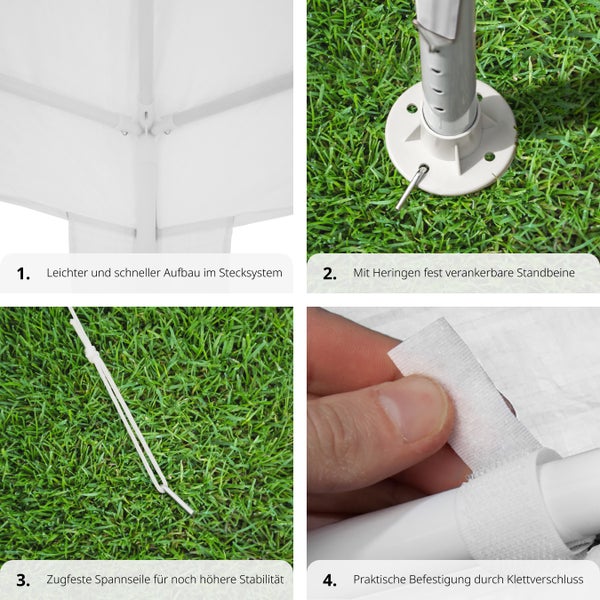 1. Leichter und schneller Aufbau im Stecksystem

2. Mit Heringen fest verankerbare Standbeine

3. Zugfeste Spannseile für noch höhere Stabilität

4. Praktische Befestigung durch Klettverschluss