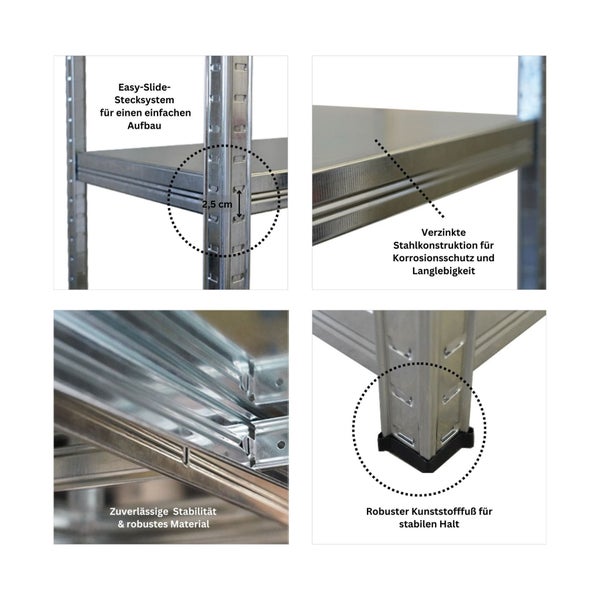 Easy-Slide-Stecksystem für einen einfachen Aufbau

2,5 cm

Verzinkte Stahlkonstruktion für Korrosionsschutz und Langlebigkeit

Zuverlässige Stabilität & robustes Material

Robuster Kunststofffuß für stabilen Halt