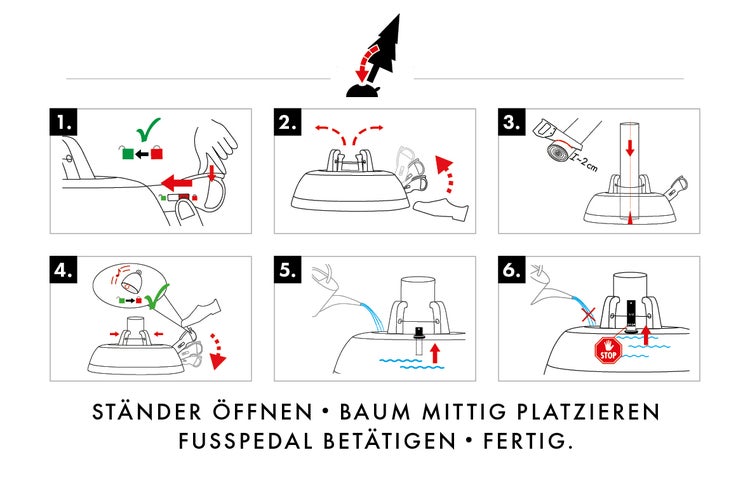 1.

2.

3.

1-2 cm

4.

5.

6.

STOP

STÄNDER ÖFFNEN • BAUM MITTIG PLATZIEREN
FUSSPEDAL BETÄTIGEN • FERTIG.