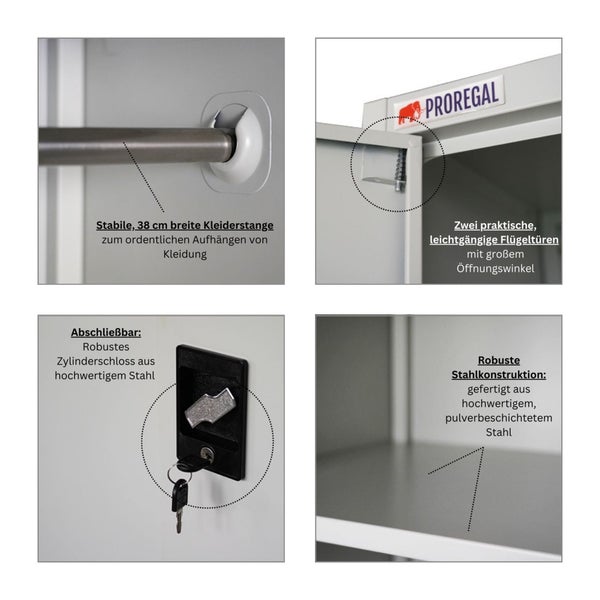 Stabile, 38 cm breite Kleiderstange zum ordentlichen Aufhängen von Kleidung

PROREGAL

Zwei praktische, leichtgängige Flügeltüren mit großem Öffnungswinkel

Abschließbar: Robustes Zylinderschloss aus hochwertigem Stahl

Robuste Stahlkonstruktion: gefertigt aus hochwertigem, pulverbeschichtetem Stahl