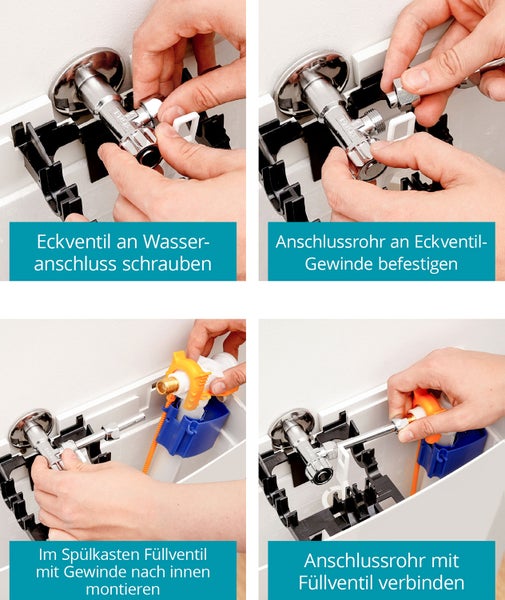 Eckventil an Wasseranschluss schrauben

Anschlussrohr an Eckventil-Gewinde befestigen

Im Spülkasten Füllventil mit Gewinde nach innen montieren

Anschlussrohr mit Füllventil verbinden