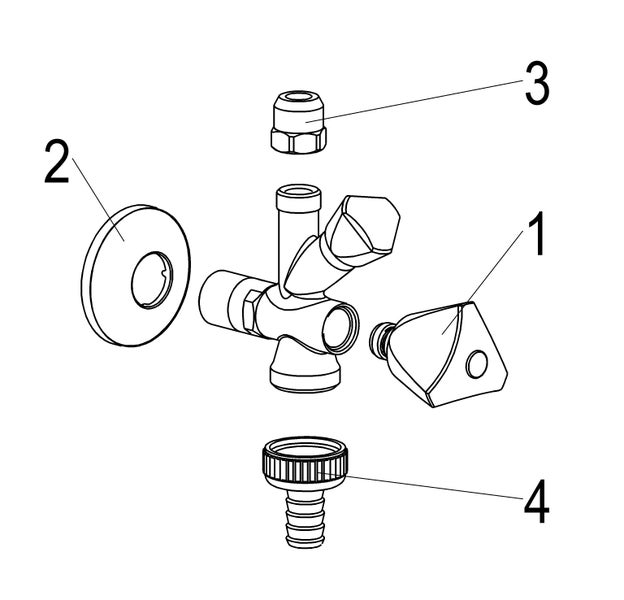 3
2
1
4