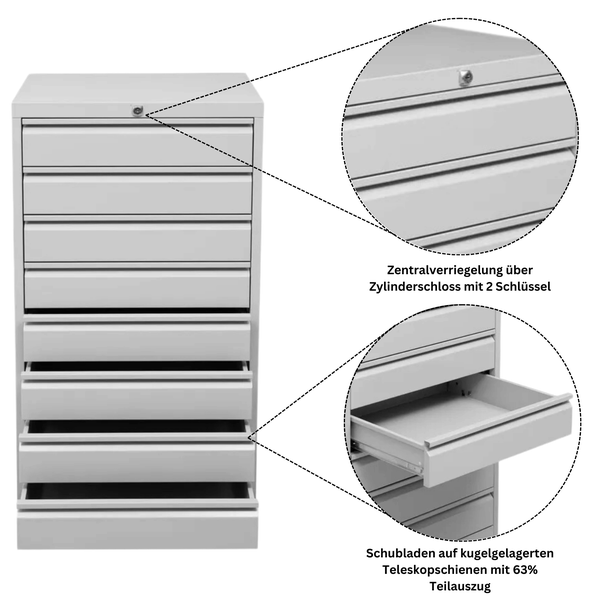 Zentralverriegelung über Zylinderschloss mit 2 Schlüssel

Schubladen auf kugelgelagerten Teleskopschienen mit 63% Teilauszug