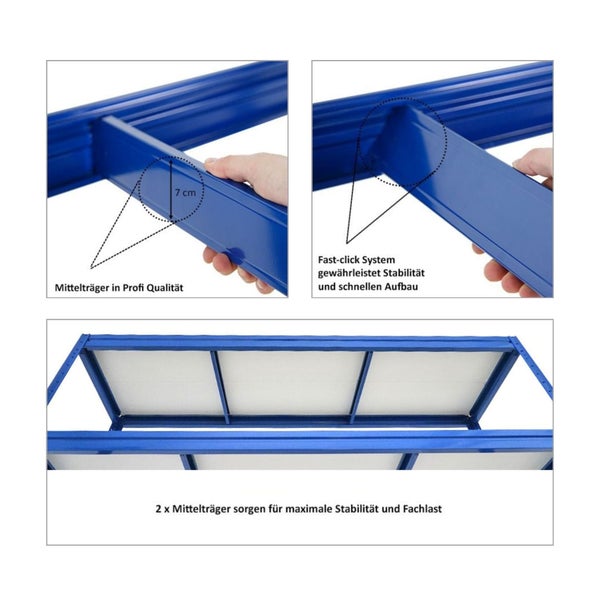 7 cm

Mittelträger in Profi Qualität

Fast-click System gewährleistet Stabilität und schnellen Aufbau

2 x Mittelträger sorgen für maximale Stabilität und Fachlast