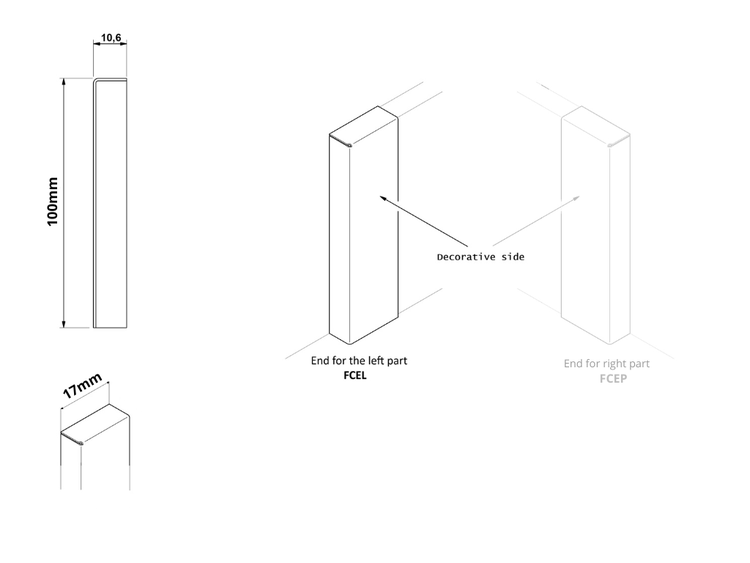 10,6

100mm

17mm

Decorative side

End for the left part
FCEL

End for right part
FCEP