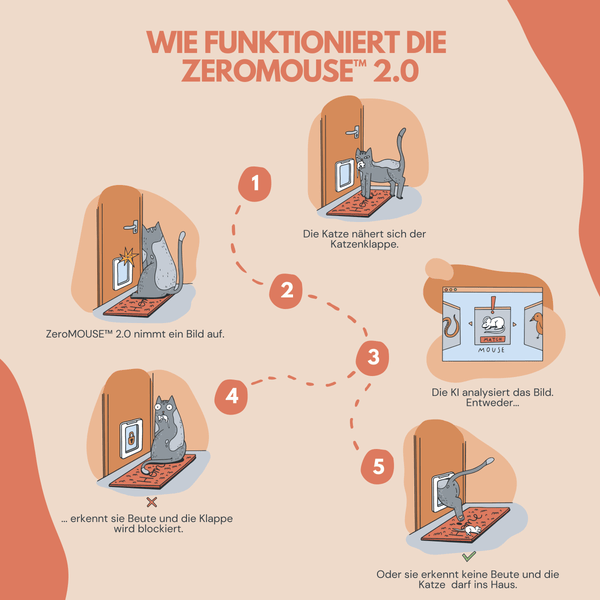 WIE FUNKTIONIERT DIE ZEROMOUSE™ 2.0

1

Die Katze nähert sich der Katzenklappe.

2

ZeroMOUSE™ 2.0 nimmt ein Bild auf.

3

MATCH
MOUSE

Die KI analysiert das Bild. Entweder...

4

... erkennt sie Beute und die Klappe wird blockiert.

5

Oder sie erkennt keine Beute und die Katze darf ins Haus.