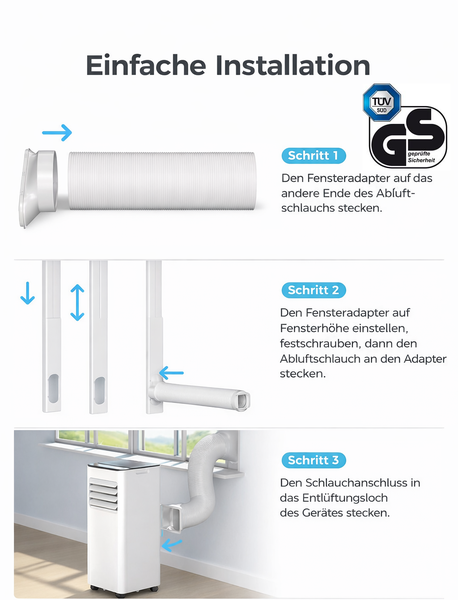 Einfache Installation

TÜV SÜD

GS geprüfte Sicherheit

Schritt 1

Den Fensteradapter auf das andere Ende des Abluftschlauchs stecken.

Schritt 2

Den Fensteradapter auf Fensterhöhe einstellen, festschrauben, dann den Abluftschlauch an den Adapter stecken.

Schritt 3

Den Schlauchanschluss in das Entlüftungsloch des Gerätes stecken.