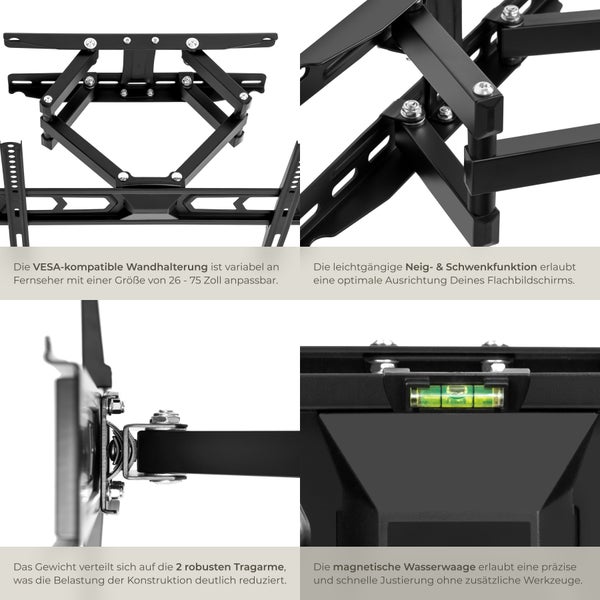 Die VESA-kompatible Wandhalterung ist variabel an Fernseher mit einer Größe von 26 - 75 Zoll anpassbar.

Die leichtgängige Neig- & Schwenkfunktion erlaubt eine optimale Ausrichtung Deines Flachbildschirms.

Das Gewicht verteilt sich auf die 2 robusten Tragarme, was die Belastung der Konstruktion deutlich reduziert.

Die magnetische Wasserwaage erlaubt eine präzise und schnelle Justierung ohne zusätzliche Werkzeuge.