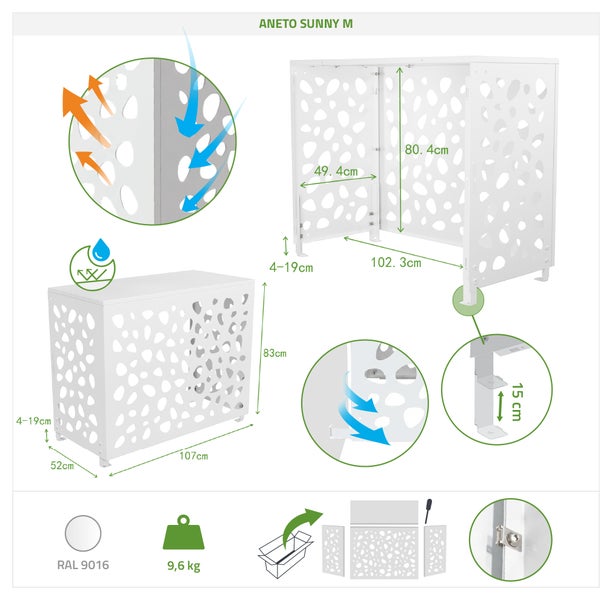 ANETO SUNNY M

80.4cm

49.4cm

4-19cm

102.3cm

83cm

4-19cm

52cm

107cm

15 cm

RAL 9016

9,6 kg