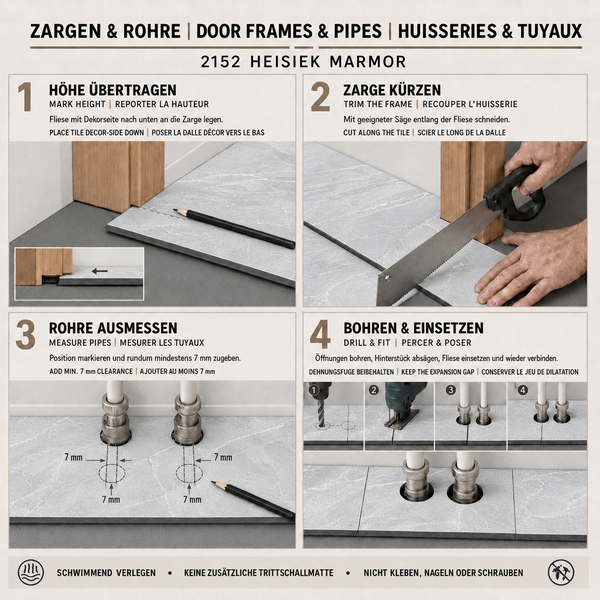 ZARGEN & ROHRE | DOOR FRAMES & PIPES | HUISSERIES & TUYAUX

2152 HEISIEK MARMOR

1 HÖHE ÜBERTRAGEN

MARK HEIGHT | REPORTER LA HAUTEUR

Fliese mit Dekorseite nach unten an die Zarge legen.

PLACE TILE DECOR-SIDE DOWN | POSER LA DALLE DÉCOR VERS LE BAS

2 ZARGE KÜRZEN

TRIM THE FRAME | RECOUPER L'HUISSERIE

Mit geeigneter Säge entlang der Fliese schneiden.

CUT ALONG THE TILE | SCIER LE LONG DE LA DALLE

3 ROHRE AUSMESSEN

MEASURE PIPES | MESURER LES TUYAUX

Position markieren und rundum mindestens 7 mm zugeben.

ADD MIN. 7 mm CLEARANCE | AJOUTER AU MOINS 7 mm

7 mm

7 mm

7 mm

7 mm

4 BOHREN & EINSETZEN

DRILL & FIT | PERCER & POSER

Öffnungen bohren, Hinterstück absägen, Fliese einsetzen und wieder verbinden.

DEHNUNGSFUGE BEIBEHALTEN | KEEP THE EXPANSION GAP | CONSERVER LE JEU DE DILATATION

1

2

3

4

SCHWIMMEND VERLEGEN • KEINE ZUSÄTZLICHE TRITTSCHALLMATTE • NICHT KLEBEN, NAGELN ODER SCHRAUBEN