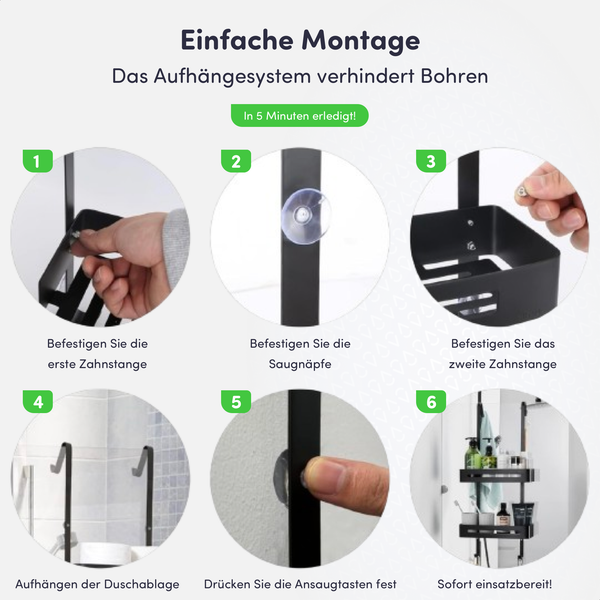 Einfache Montage

Das Aufhängesystem verhindert Bohren

In 5 Minuten erledigt!

1

Befestigen Sie die erste Zahnstange

2

Befestigen Sie die Saugnäpfe

3

Befestigen Sie das zweite Zahnstange

4

Aufhängen der Duschablage

5

Drücken Sie die Ansaugtasten fest

6

Sofort einsatzbereit!