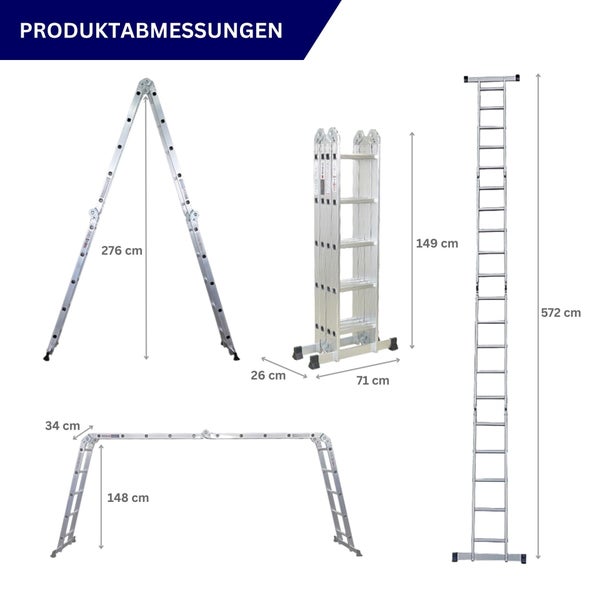 PRODUKTABMESSUNGEN

276 cm

149 cm

26 cm

71 cm

572 cm

34 cm

148 cm