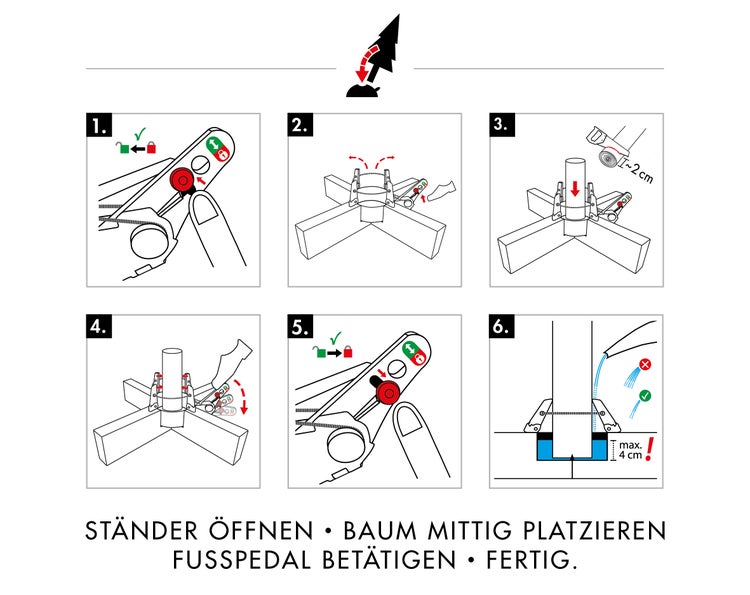 1.

2.

3.

~2 cm

4.

5.

6.

max. 4 cm !

STÄNDER ÖFFNEN • BAUM MITTIG PLATZIEREN
FUSSPEDAL BETÄTIGEN • FERTIG.