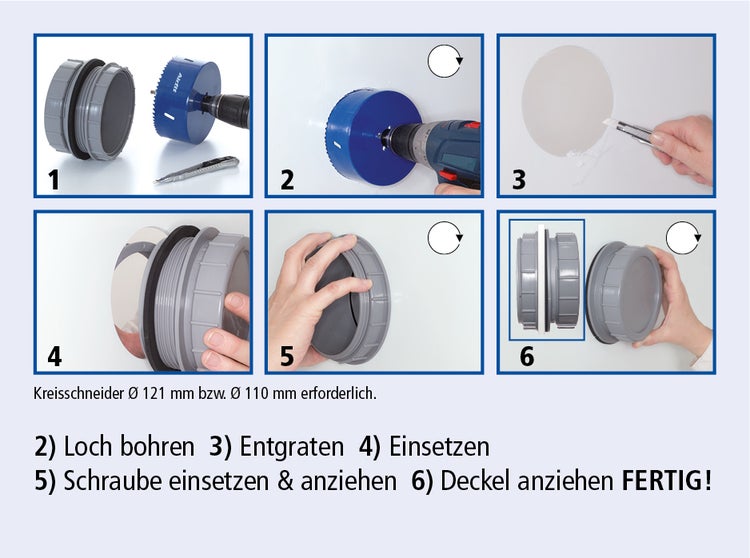 1

2

3

4

5

6

Kreisschneider Ø 121 mm bzw. Ø 110 mm erforderlich.

2) Loch bohren 3) Entgraten 4) Einsetzen
5) Schraube einsetzen & anziehen 6) Deckel anziehen FERTIG!