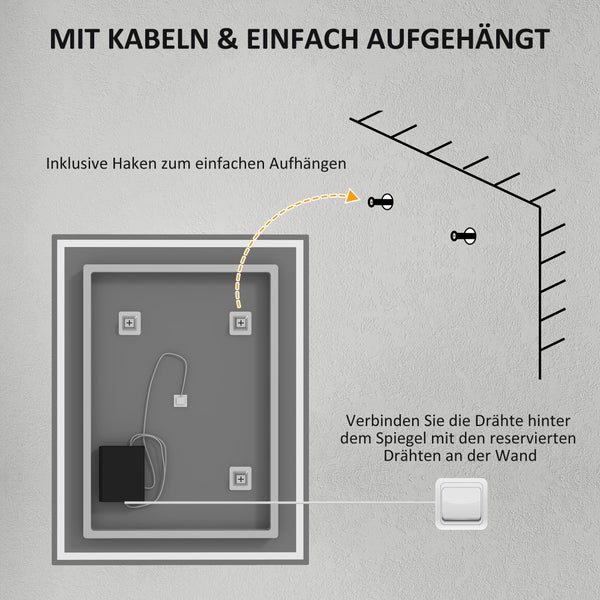 MIT KABELN & EINFACH AUFGEHÄNGT

Inklusive Haken zum einfachen Aufhängen

Verbinden Sie die Drähte hinter dem Spiegel mit den reservierten Drähten an der Wand