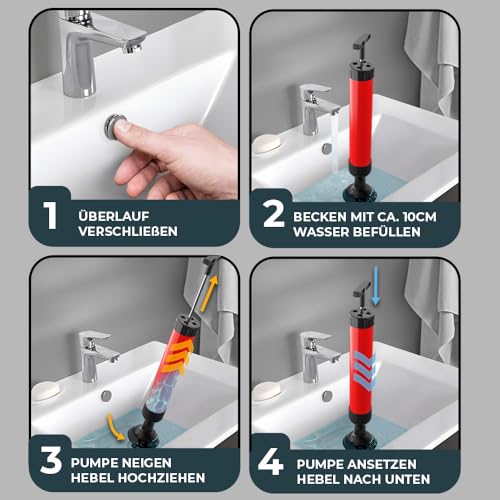 1 ÜBERLAUF VERSCHLIEßEN

2 BECKEN MIT CA. 10CM WASSER BEFÜLLEN

3 PUMPE NEIGEN HEBEL HOCHZIEHEN

4 PUMPE ANSETZEN HEBEL NACH UNTEN