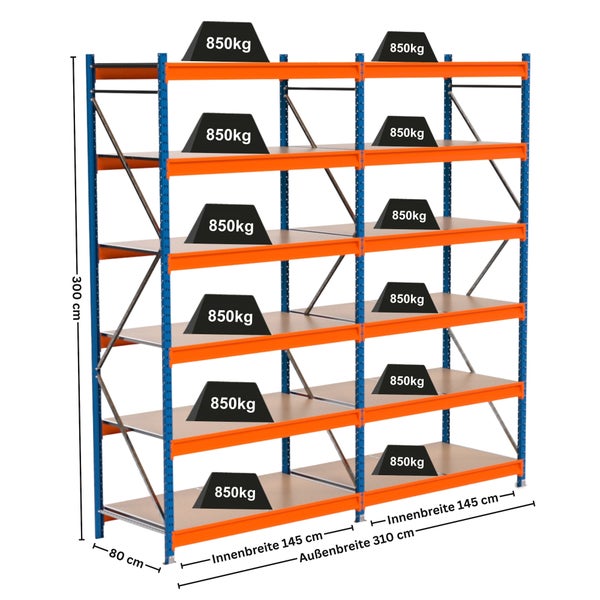 850kg
850kg
850kg
850kg
850kg
850kg
850kg
850kg
850kg
850kg
850kg
850kg
300 cm
80 cm
Innenbreite 145 cm
Innenbreite 145 cm
Außenbreite 310 cm