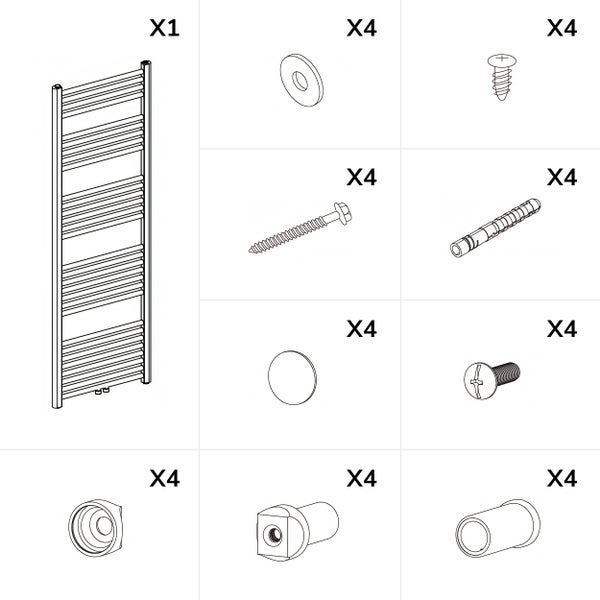 X1

X4

X4

X4

X4

X4

X4

X4

X4

X4