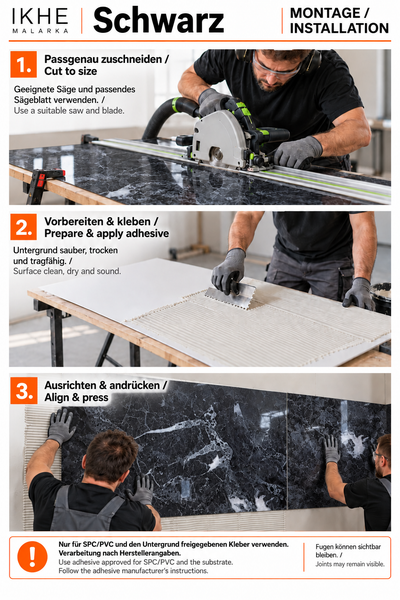 IKHE
MALARKA

Schwarz

MONTAGE /
INSTALLATION

1.

Passgenau zuschneiden /
Cut to size

Geeignete Säge und passendes Sägeblatt verwenden. /
Use a suitable saw and blade.

2.

Vorbereiten & kleben /
Prepare & apply adhesive

Untergrund sauber, trocken und tragfähig. /
Surface clean, dry and sound.

3.

Ausrichten & andrücken /
Align & press

!

Nur für SPC/PVC und den Untergrund freigegebenen Kleber verwenden.
Verarbeitung nach Herstellerangaben.
Use adhesive approved for SPC/PVC and the substrate.
Follow the adhesive manufacturer's instructions.

Fugen können sichtbar bleiben. /
Joints may remain visible.