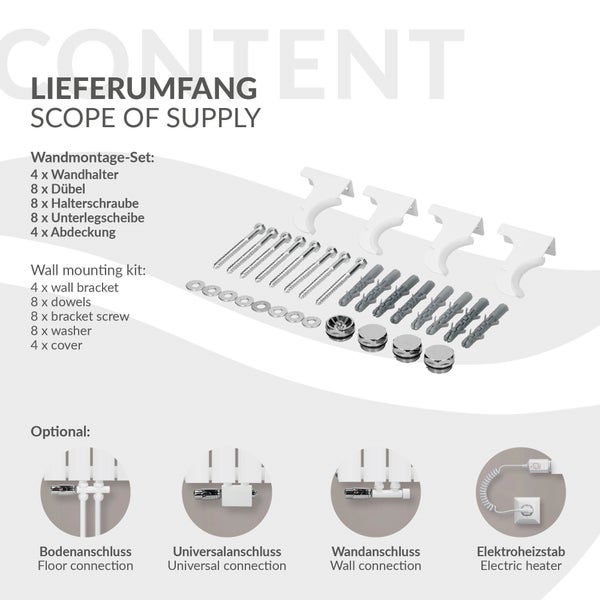 CONTENT

LIEFERUMFANG
SCOPE OF SUPPLY

Wandmontage-Set:
4 x Wandhalter
8 x Dübel
8 x Halterschraube
8 x Unterlegscheibe
4 x Abdeckung

Wall mounting kit:
4 x wall bracket
8 x dowels
8 x bracket screw
8 x washer
4 x cover

Optional:

Bodenanschluss
Floor connection

Universalanschluss
Universal connection

Wandanschluss
Wall connection

Elektroheizstab
Electric heater