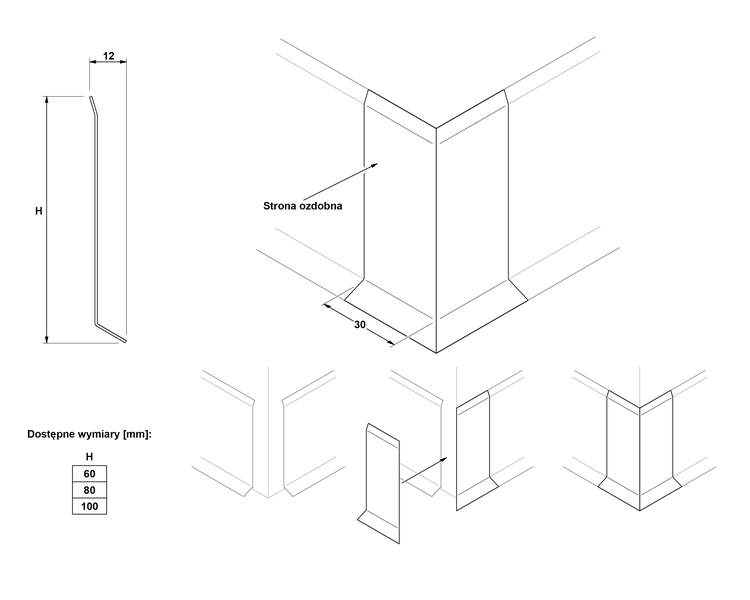 12

H

Strona ozdobna

30

Dostępne wymiary [mm]:

| H |
|---|
| 60 |
| 80 |
| 100 |