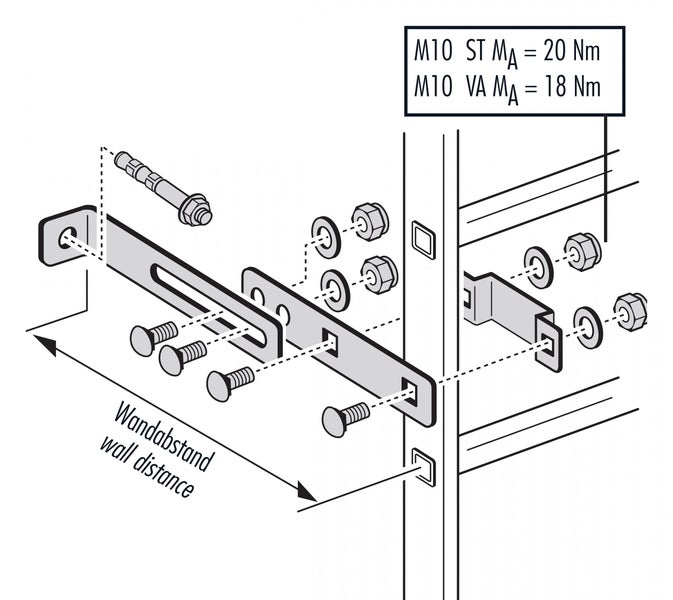 M10 ST $M_A = 20$ Nm
M10 VA $M_A = 18$ Nm

Wandabstand
wall distance