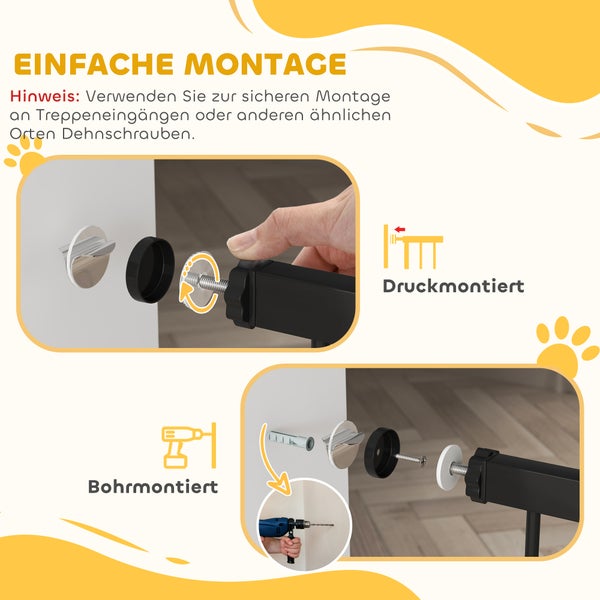 EINFACHE MONTAGE

Hinweis: Verwenden Sie zur sicheren Montage an Treppeneingängen oder anderen ähnlichen Orten Dehnschrauben.

Druckmontiert

Bohrmontiert